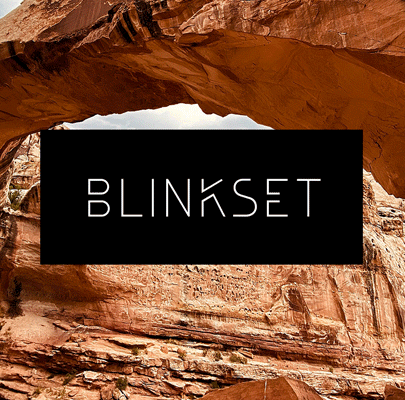 BLINKSET