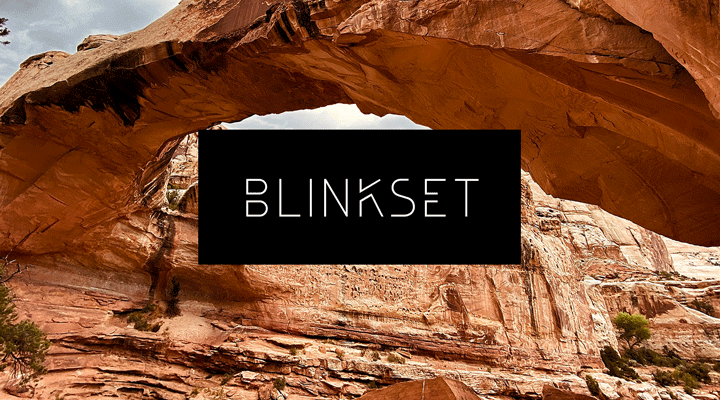 BLINKSET